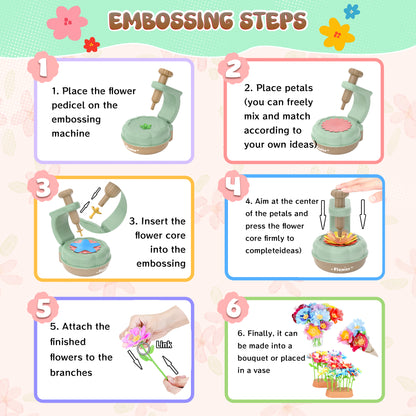 EMBOSSING STEPS

1

1. Place the flower pedicel on the embossing machine

2

2. Place petals (you can freely mix and match according to your own ideas)

3

3. Insert the flower core into the embossing

4

4. Aim at the center of the petals and press the flower core firmly to completeideas)

5

5. Attach the finished flowers to the branches

Link

6

6. Finally, it can be made into a bouquet or placed in a vase